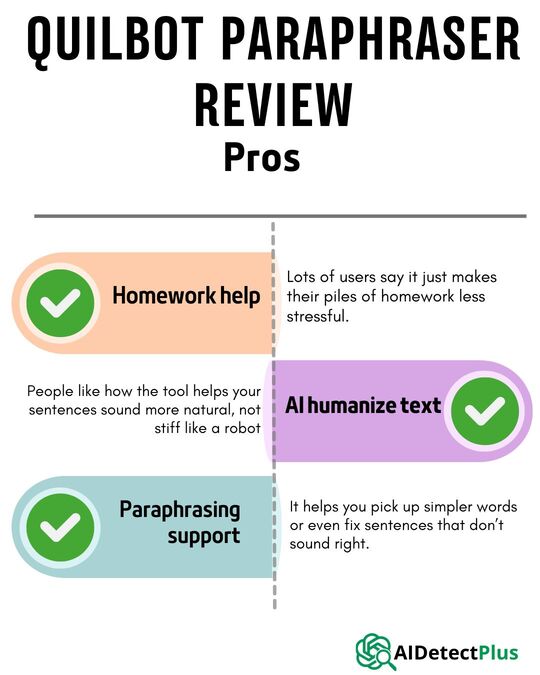 QUILBOT PARAPHRASER REVIEW

Pros

Homework help

Lots of users say it just makes their piles of homework less stressful.

People like how the tool helps your sentences sound more natural, not stiff like a robot

AI humanize text

Paraphrasing support

It helps you pick up simpler words or even fix sentences that don't sound right.

AIDetectPlus