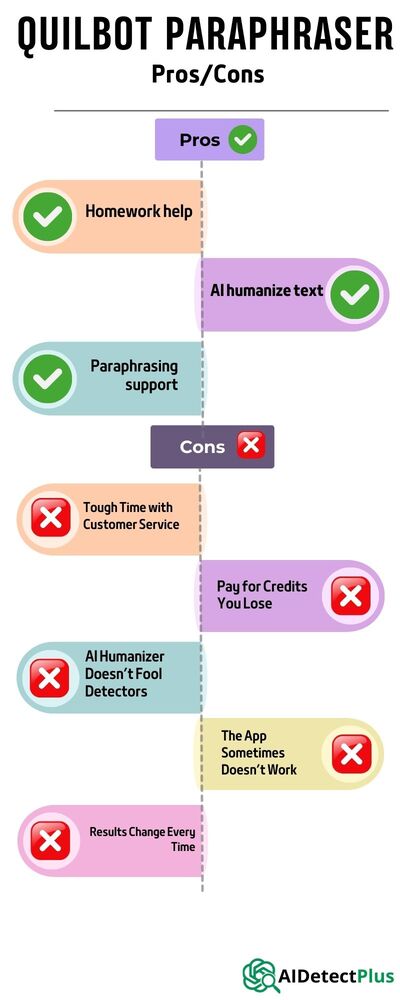 QUILBOT PARAPHRASER
Pros/Cons

Pros

Homework help

AI humanize text

Paraphrasing support

Cons

Tough Time with Customer Service

Pay for Credits You Lose

AI Humanizer Doesn't Fool Detectors

The App Sometimes Doesn't Work

Results Change Every Time

AIDetectPlus